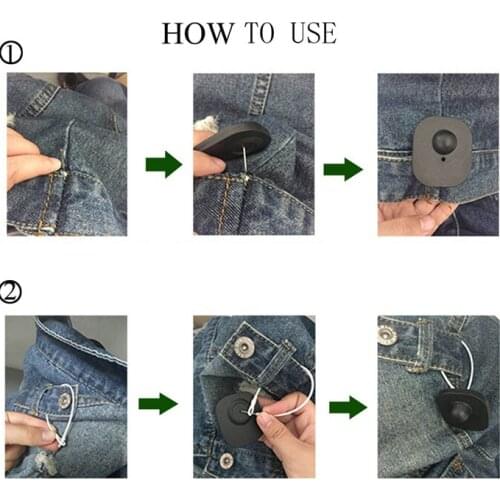 HOW TO USE

①

②