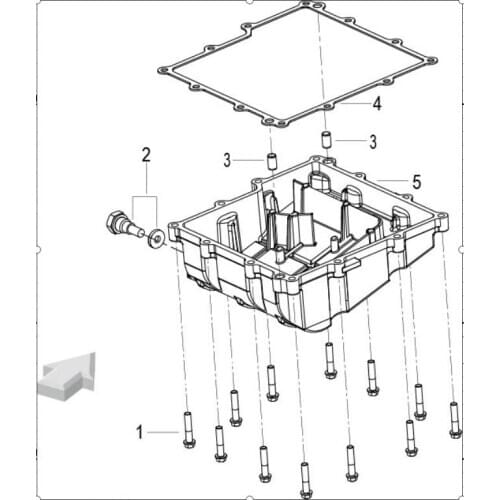 4
3
2
3
5
1