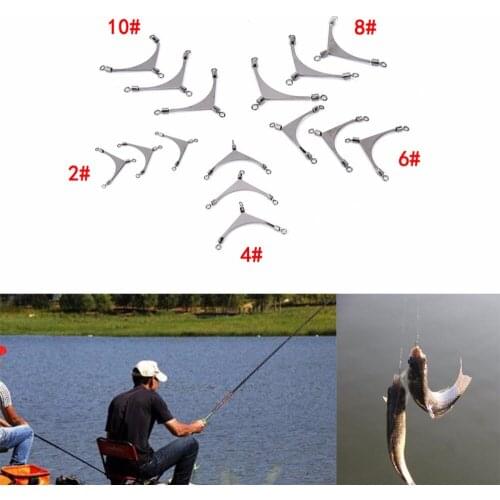 10#

8#

2#

6#

4#