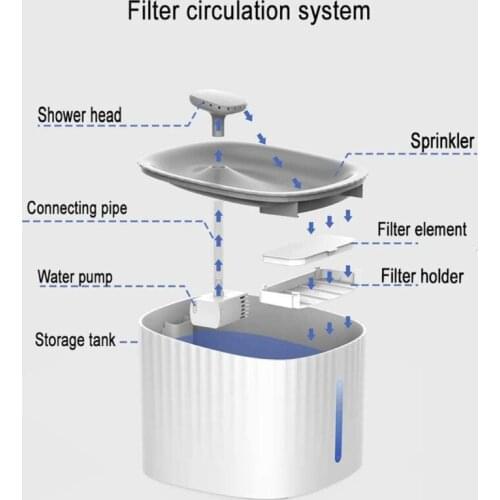 Filter circulation system

Shower head

Sprinkler

Connecting pipe

Filter element

Water pump

Filter holder

Storage tank