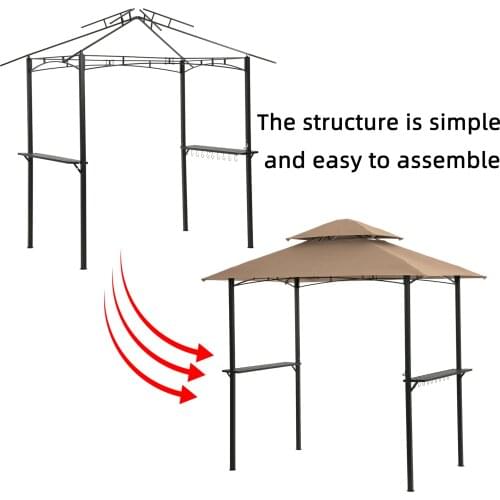 The structure is simple and easy to assemble