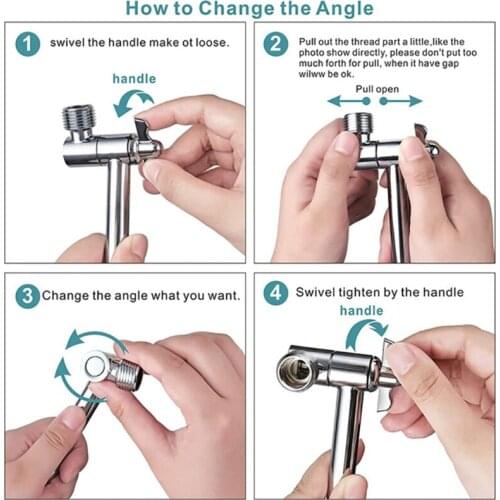 How to Change the Angle

1 swivel the handle make ot loose.

handle

2 Pull out the thread part a little,like the photo show directly, please don't put too much forth for pull, when it have gap wilww be ok.

Pull open

3 Change the angle what you want.

4 Swivel tighten by the handle

handle