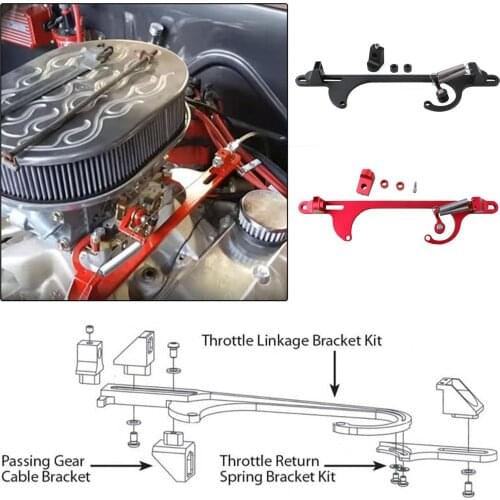 Throttle Linkage Bracket Kit

Passing Gear Cable Bracket

Throttle Return Spring Bracket Kit