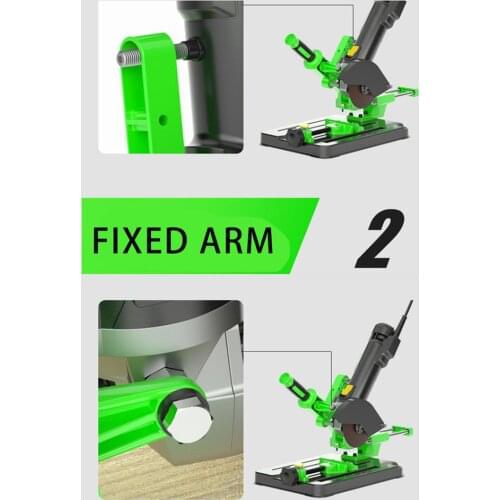 FIXED ARM

2