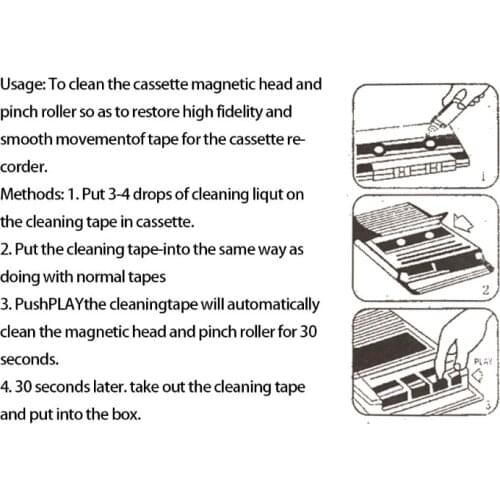 Usage: To clean the cassette magnetic head and pinch roller so as to restore high fidelity and smooth movementof tape for the cassette recorder.
Methods: 1. Put 3-4 drops of cleaning liqut on the cleaning tape in cassette.
2. Put the cleaning tape-into the same way as doing with normal tapes
3. PushPLAYthe cleaningtape will automatically clean the magnetic head and pinch roller for 30 seconds.
4. 30 seconds later. take out the cleaning tape and put into the box.

1

2

PLAY

3