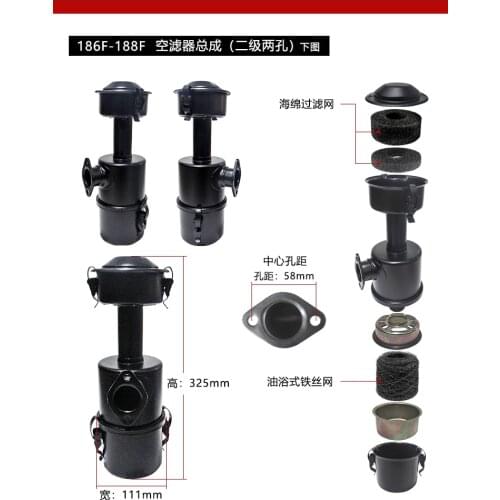 186F-188F 空滤器总成（二级两孔）下图

海绵过滤网

中心孔距

孔距：58mm

高：325mm

油浴式铁丝网

宽：111mm