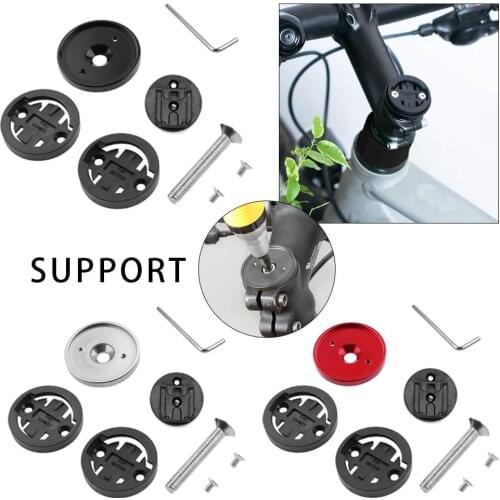 SUPPORT