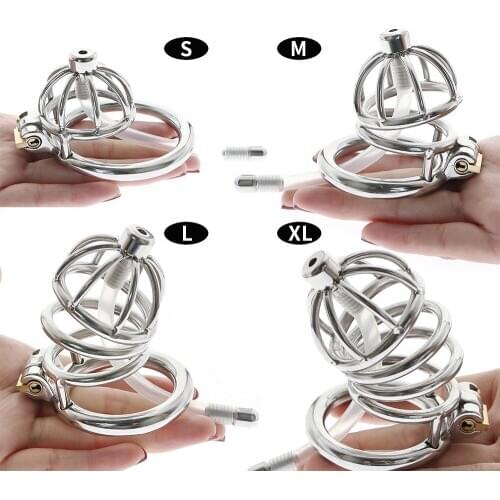 S

M

L

XL