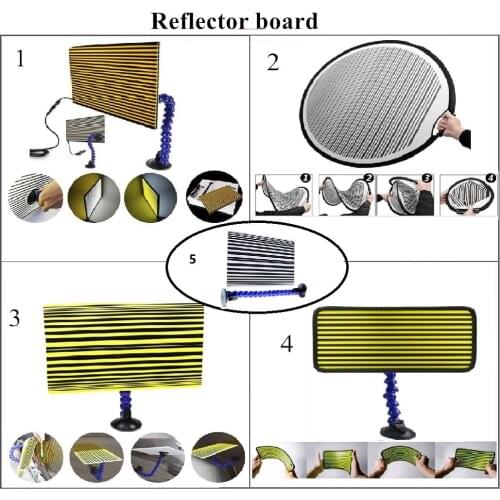 Reflector board

1

2

1 2 3 4

5

3

4