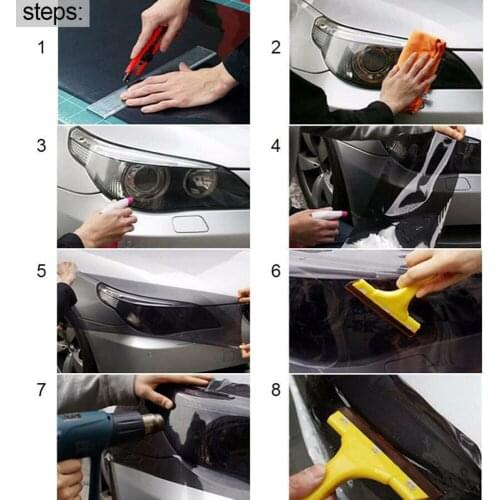 steps:

1

2

3

4

5

6

7

8