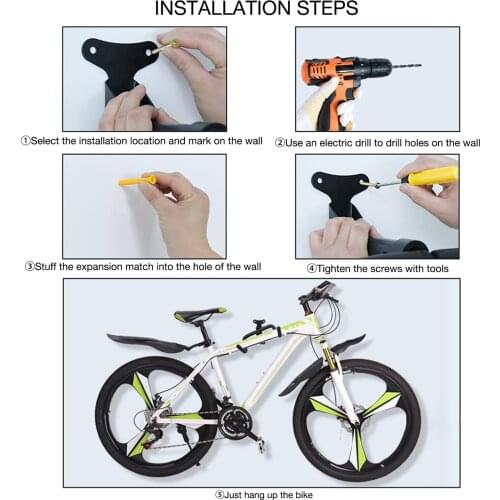 INSTALLATION STEPS

①Select the installation location and mark on the wall

②Use an electric drill to drill holes on the wall

③Stuff the expansion match into the hole of the wall

④Tighten the screws with tools

⑤Just hang up the bike