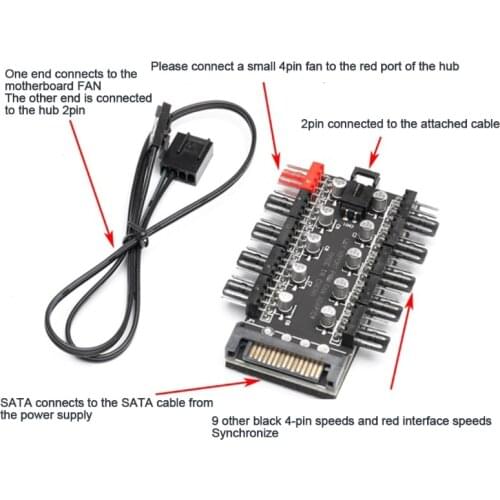 One end connects to the motherboard FAN
The other end is connected to the hub 2pin

Please connect a small 4pin fan to the red port of the hub

2pin connected to the attached cable

SATA connects to the SATA cable from the power supply

9 other black 4-pin speeds and red interface speeds Synchronize