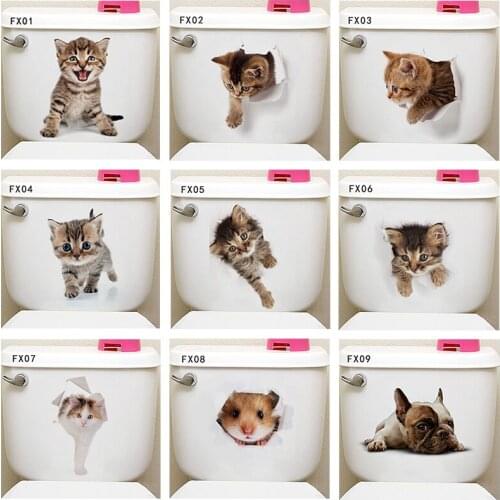 FX01

FX02

FX03

FX04

FX05

FX06

FX07

FX08

FX09