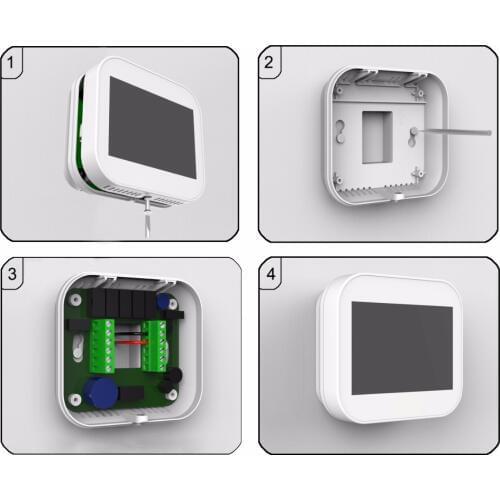 1

2

3

4