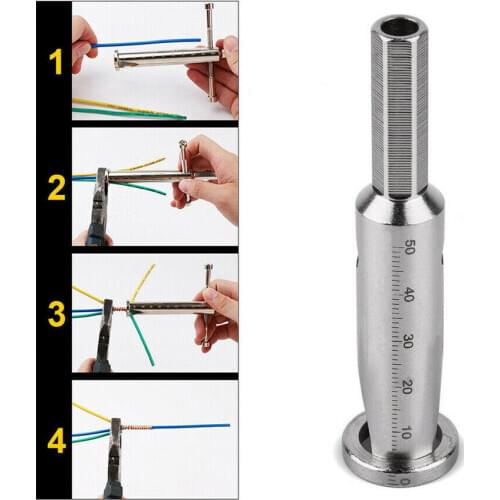 1
2
3
4
50
40
30
20
10
0