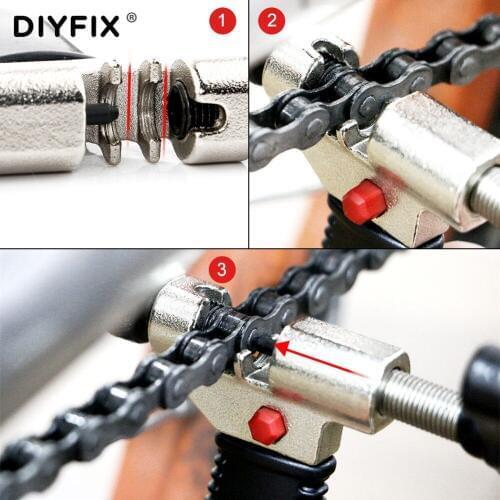 DIYFIX ®

1

2

3