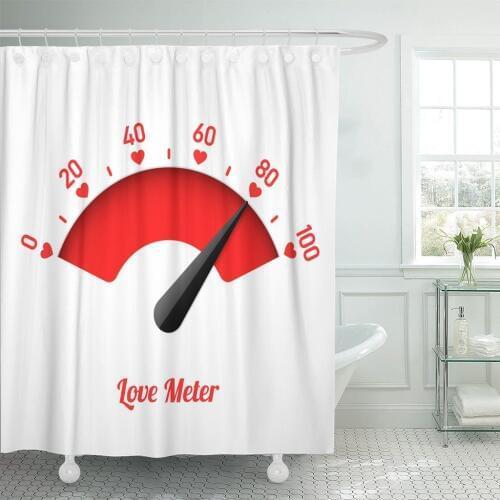 0
20
40
60
80
100

Love Meter