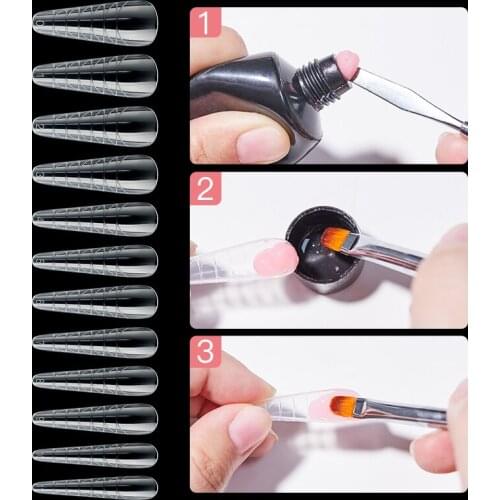 1

2

3