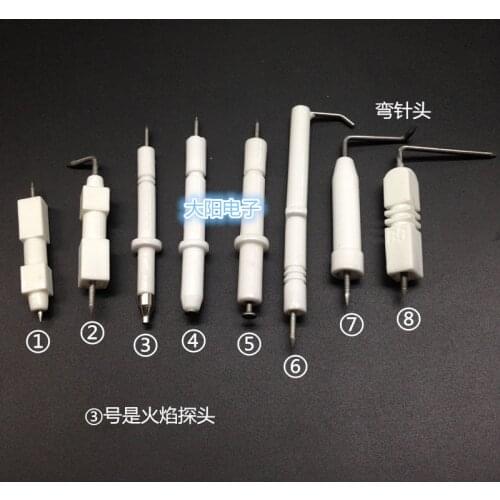 弯针头

大阳电子

①

②

③

④

⑤

⑥

⑦

⑧

③号是火焰探头