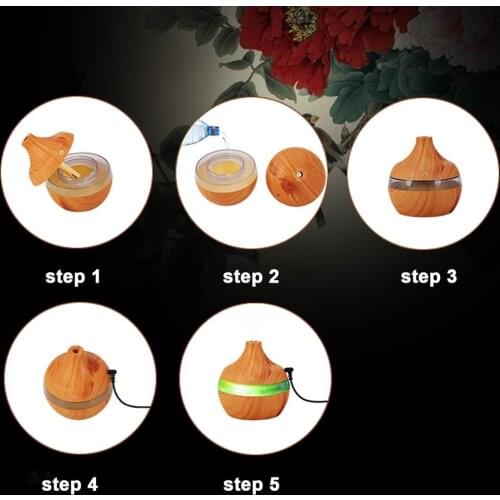 step 1

step 2

step 3

step 4

step 5