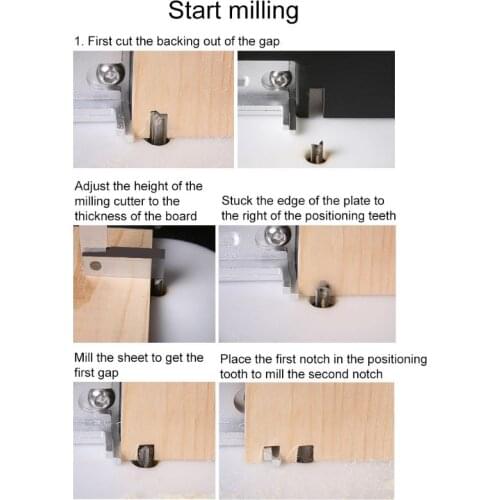 Start milling

1. First cut the backing out of the gap

Adjust the height of the milling cutter to the thickness of the board

Stuck the edge of the plate to the right of the positioning teeth

Mill the sheet to get the first gap

Place the first notch in the positioning tooth to mill the second notch