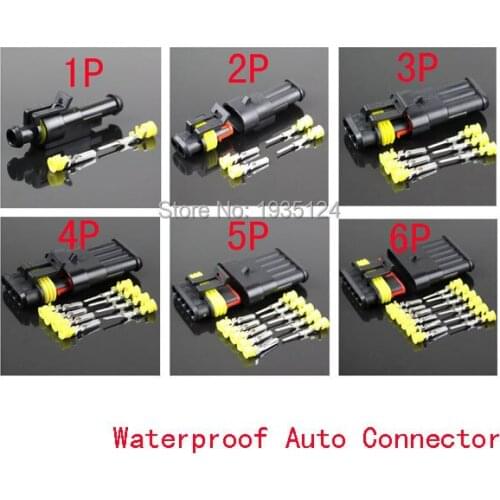 1P

2P

3P

Store No: 1935124

4P

5P

6P

Waterproof Auto Connector