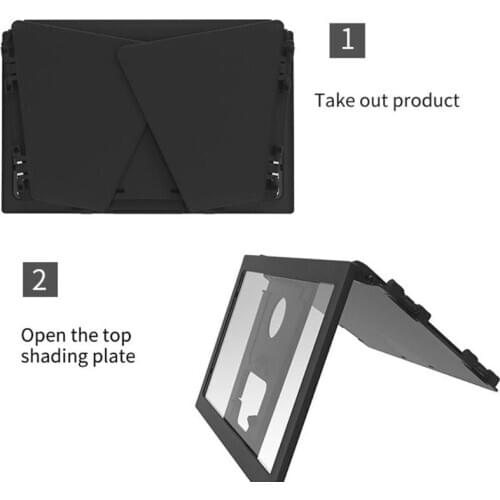 1

Take out product

2

Open the top shading plate