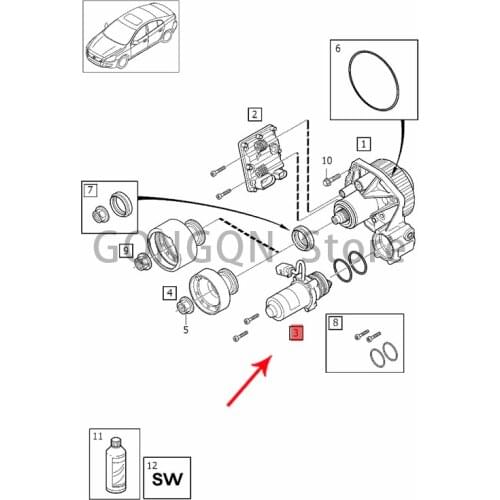 6

2

1

10

7

GONGQN Store

9

4

5

3

8

11

12
SW