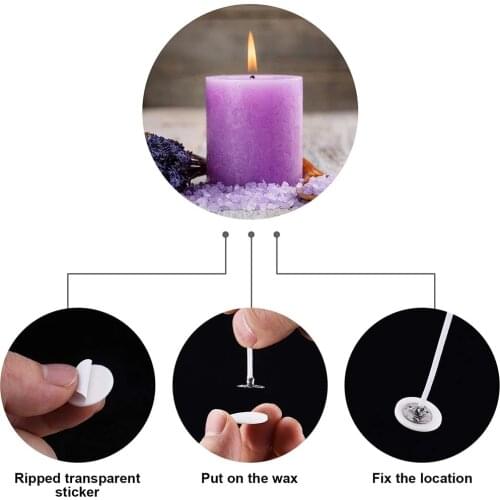 Ripped transparent sticker

Put on the wax

Fix the location