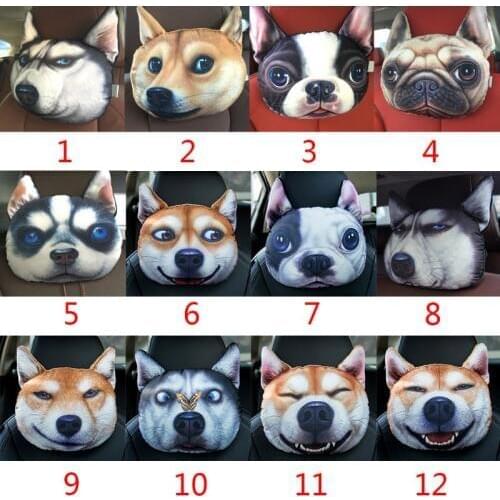 1 2 3 4

5 6 7 8

9 10 11 12