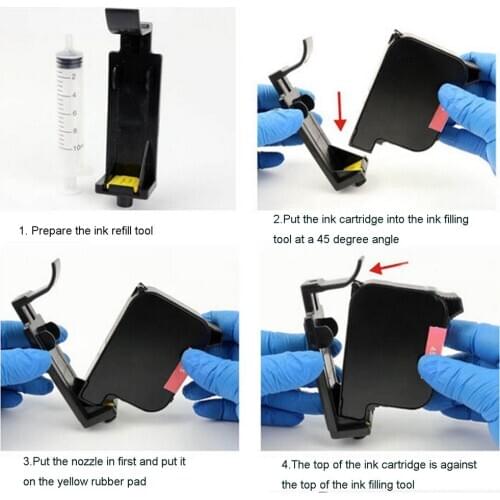 2
4
6
8
10

1. Prepare the ink refill tool

2.Put the ink cartridge into the ink filling tool at a 45 degree angle

3.Put the nozzle in first and put it on the yellow rubber pad

4.The top of the ink cartridge is against the top of the ink filling tool