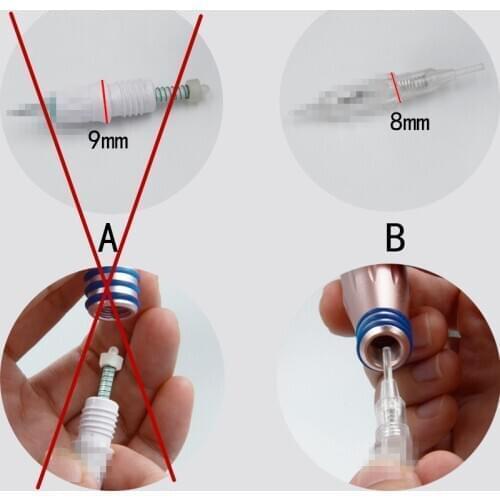 9mm

8mm

A

B