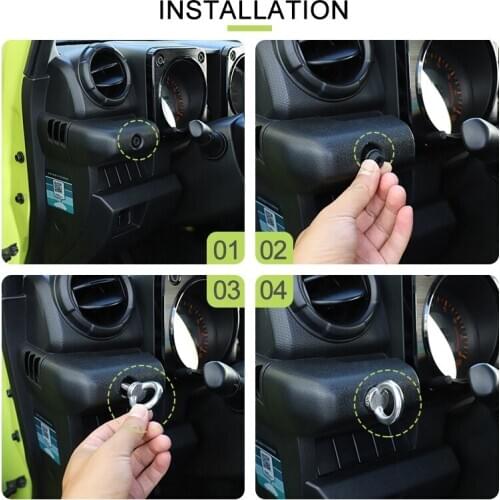 INSTALLATION

01

02

03

04