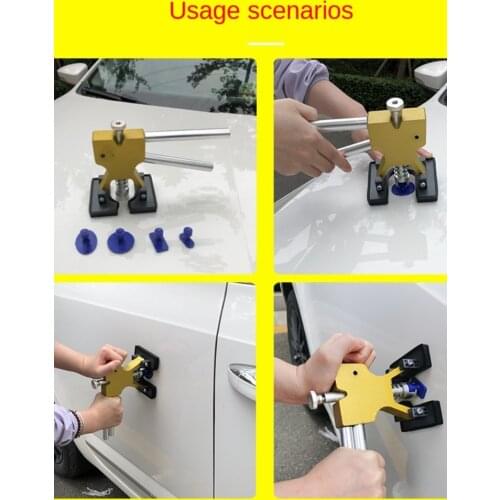 Usage scenarios