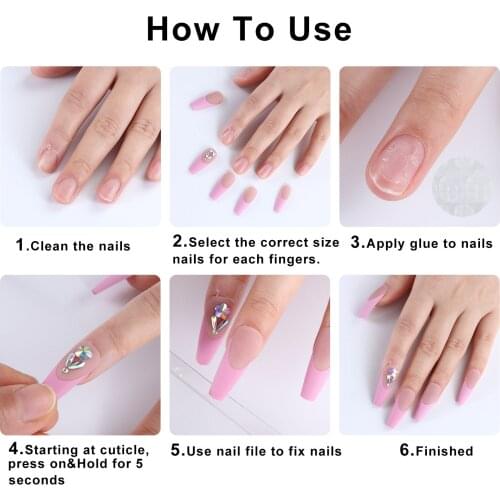 How To Use

1.Clean the nails

2.Select the correct size nails for each fingers.

3.Apply glue to nails

4.Starting at cuticle, press on&Hold for 5 seconds

5.Use nail file to fix nails

6.Finished