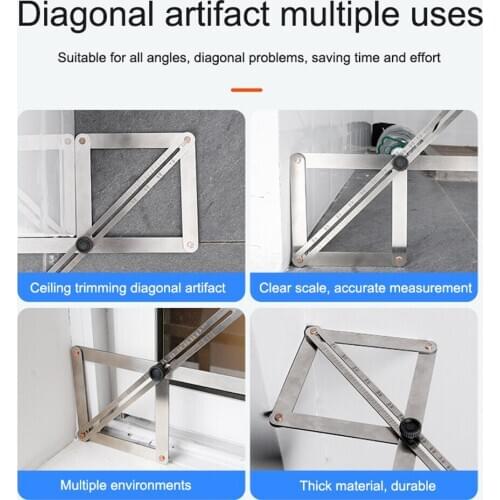 Diagonal artifact multiple uses

Suitable for all angles, diagonal problems, saving time and effort

Ceiling trimming diagonal artifact

Clear scale, accurate measurement

Multiple environments

Thick material, durable