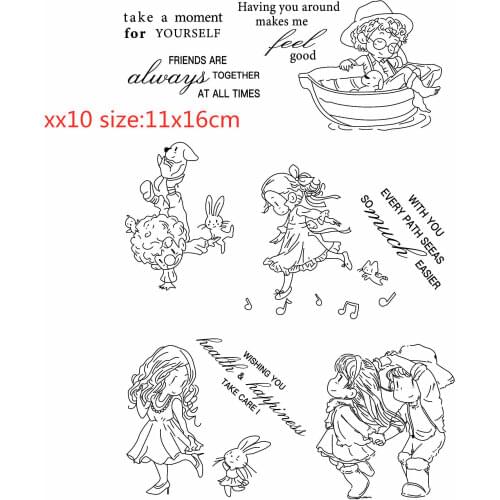 take a moment
for YOURSELF

Having you around
makes me
feel
good

FRIENDS ARE
always TOGETHER
AT ALL TIMES

xx10 size:11x16cm

WITH YOU
EVERY PATH SEEAS
SO much
EASIER

health & happiness
WISHING YOU
TAKE CARE !