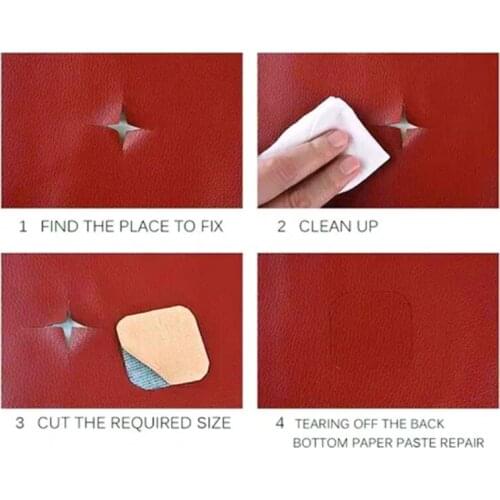 1 FIND THE PLACE TO FIX

2 CLEAN UP

3 CUT THE REQUIRED SIZE

4 TEARING OFF THE BACK BOTTOM PAPER PASTE REPAIR