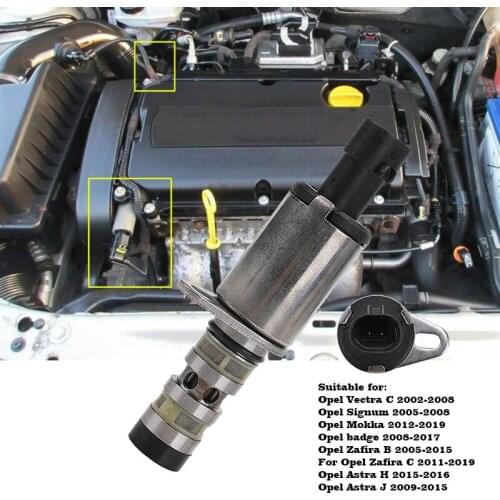 Suitable for:
Opel Vectra C 2002-2008
Opel Signum 2005-2008
Opel Mokka 2012-2019
Opel badge 2008-2017
Opel Zafira B 2005-2015
For Opel Zafira C 2011-2019
Opel Astra H 2015-2016
Opel Astra J 2009-2015