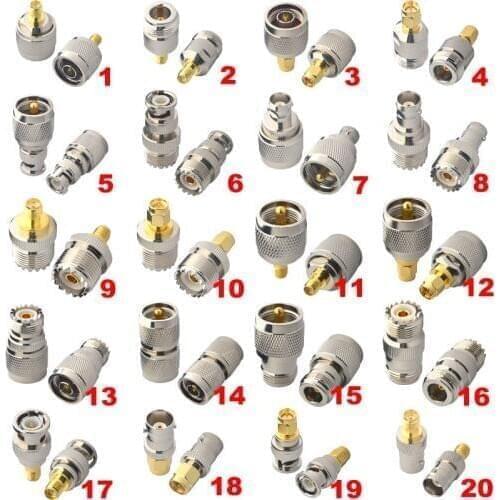 1 2 3 4
5 6 7 8
9 10 11 12
13 14 15 16
17 18 19 20