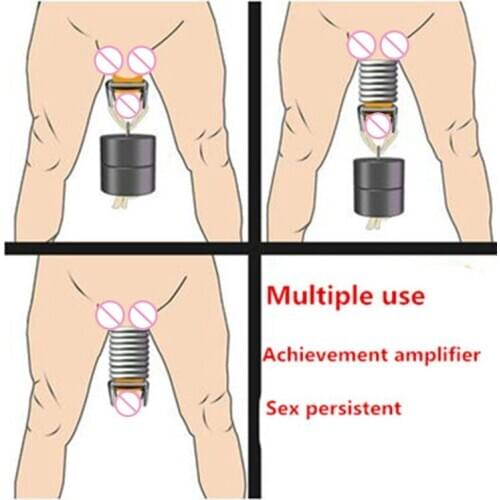 Multiple use

Achievement amplifier

Sex persistent