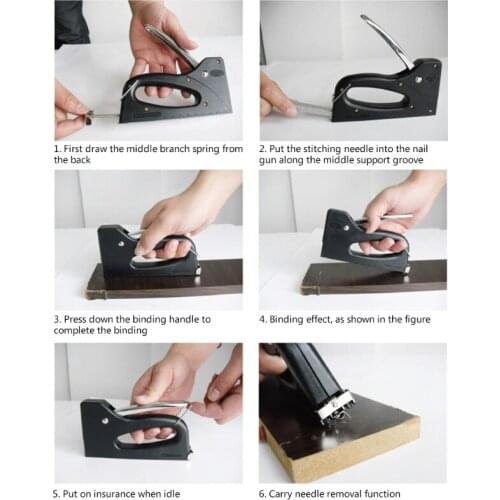 1. First draw the middle branch spring from the back

2. Put the stitching needle into the nail gun along the middle support groove

3. Press down the binding handle to complete the binding

4. Binding effect, as shown in the figure

5. Put on insurance when idle

6. Carry needle removal function