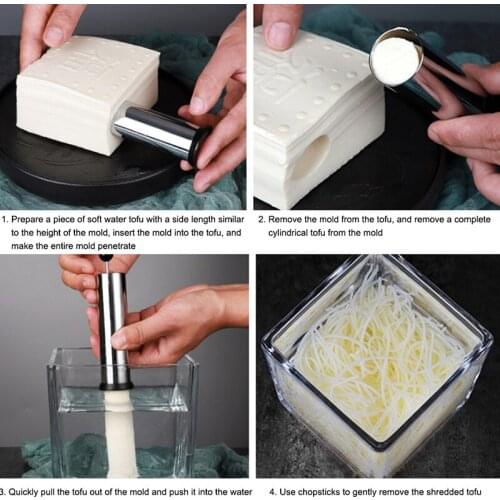 1. Prepare a piece of soft water tofu with a side length similar to the height of the mold, insert the mold into the tofu, and make the entire mold penetrate

2. Remove the mold from the tofu, and remove a complete cylindrical tofu from the mold

3. Quickly pull the tofu out of the mold and push it into the water

4. Use chopsticks to gently remove the shredded tofu