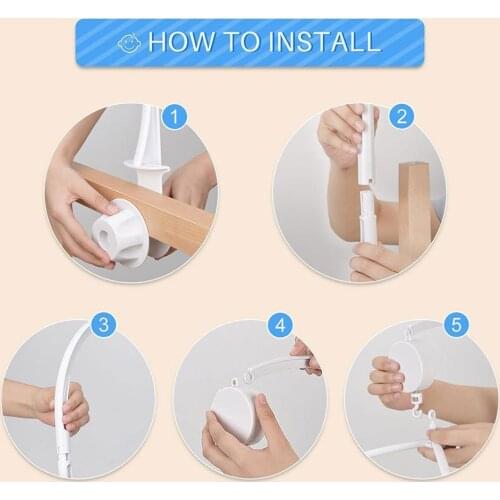 HOW TO INSTALL

1

2

3

4

5