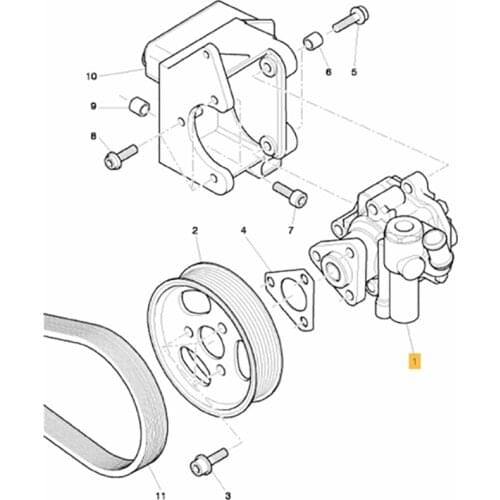 10
6
5
9
8
7
2
4
1
11
3