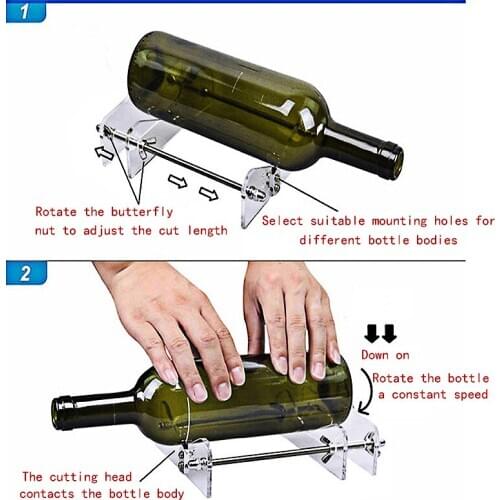 1

Rotate the butterfly nut to adjust the cut length

Select suitable mounting holes for different bottle bodies

2

Down on

Rotate the bottle a constant speed

The cutting head contacts the bottle body