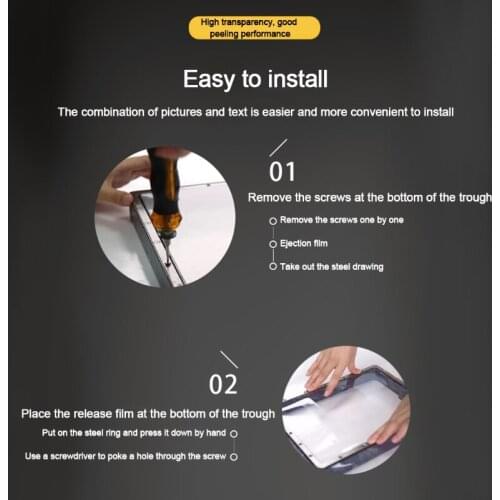 High transparency, good peeling performance

Easy to install

The combination of pictures and text is easier and more convenient to install

01

Remove the screws at the bottom of the trough

Remove the screws one by one

Ejection film

Take out the steel drawing

02

Place the release film at the bottom of the trough

Put on the steel ring and press it down by hand

Use a screwdriver to poke a hole through the screw