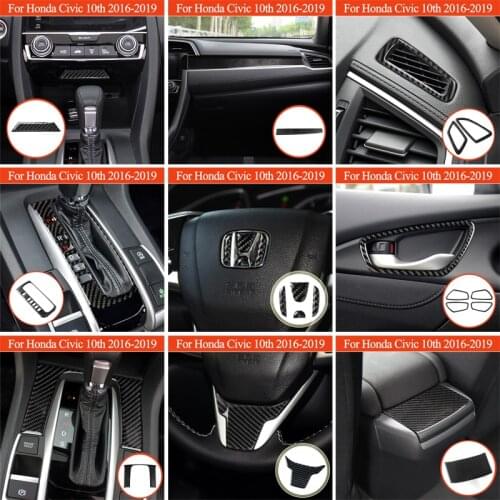 For Honda Civic 10th 2016-2019

For Honda Civic 10th 2016-2019

For Honda Civic 10th 2016-2019

For Honda Civic 10th 2016-2019

For Honda Civic 10th 2016-2019

For Honda Civic 10th 2016-2019

For Honda Civic 10th 2016-2019

For Honda Civic 10th 2016-2019

For Honda Civic 10th 2016-2019