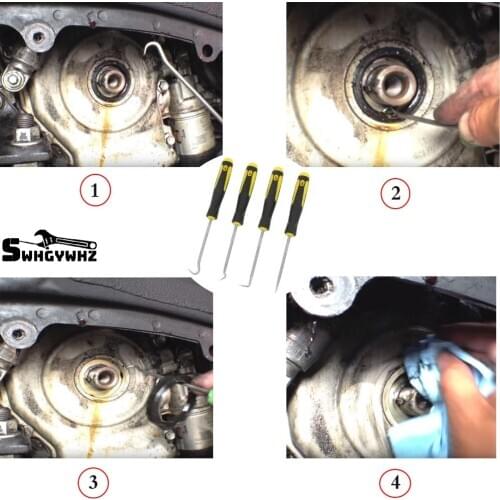 1

2

SWHGYWHZ

3

4