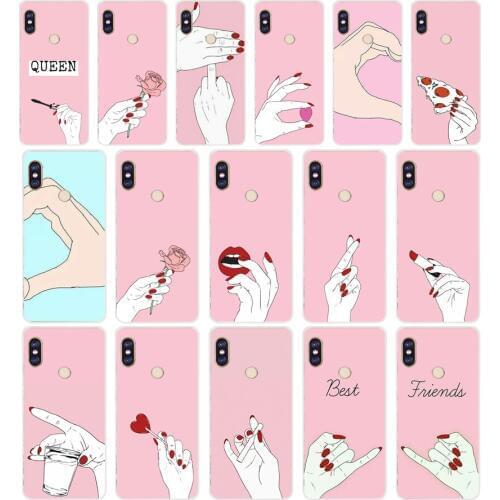 QUEEN

Best

Friends